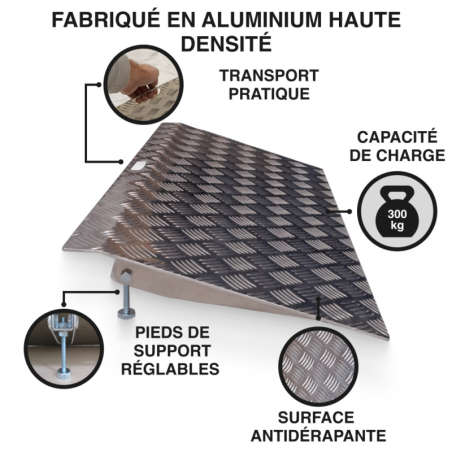 FABRIQUÉ EN ALUMINIUM HAUTE DENSITÉ

TRANSPORT PRATIQUE

CAPACITÉ DE CHARGE

300 kg

PIEDS DE SUPPORT RÉGLABLES

SURFACE ANTIDÉRAPANTE