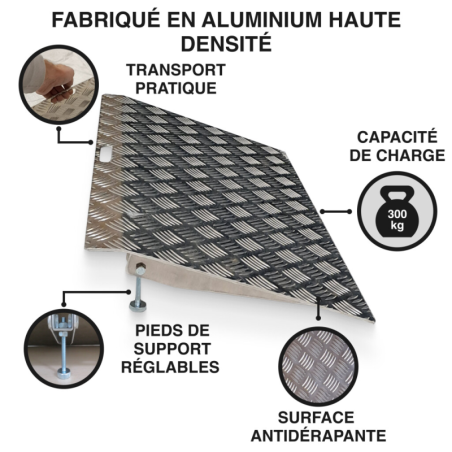 FABRIQUÉ EN ALUMINIUM HAUTE DENSITÉ

TRANSPORT PRATIQUE

CAPACITÉ DE CHARGE

300 kg

PIEDS DE SUPPORT RÉGLABLES

SURFACE ANTIDÉRAPANTE